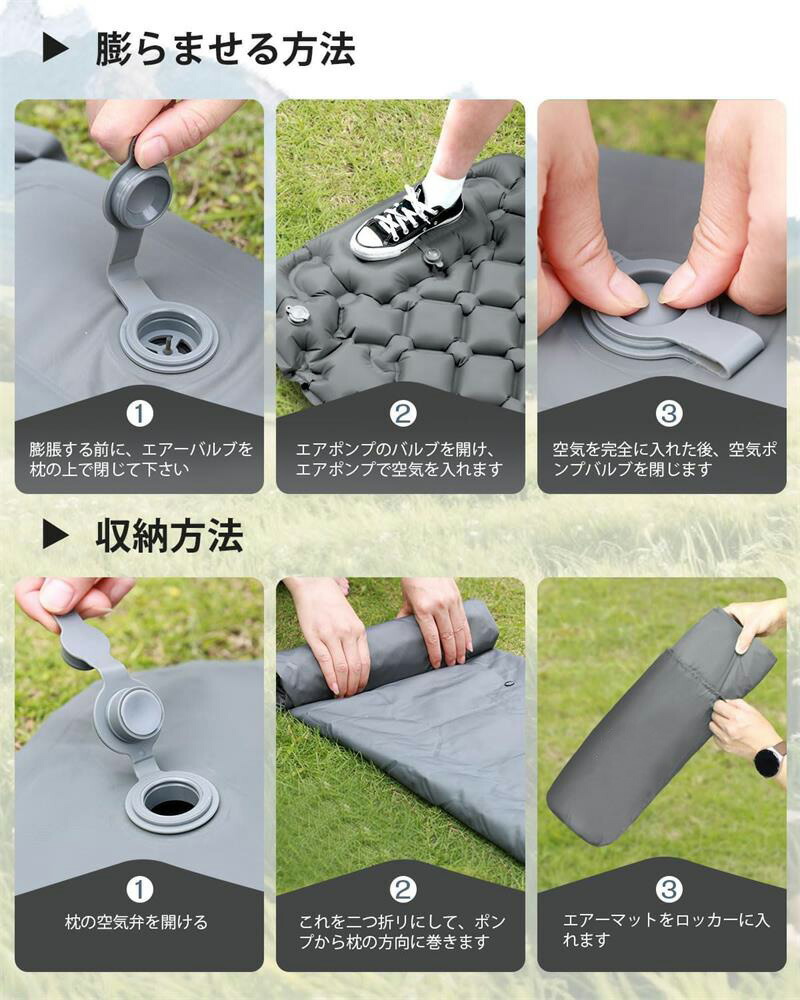 ▶ 膨らませる方法

①
膨脹する前に、エアーバルブを枕の上で閉じて下さい

②
エアポンプのバルブを開け、エアポンプで空気を入れます

③
空気を完全に入れた後、空気ポンプバルブを閉じます

▶ 収納方法

①
枕の空気弁を開ける

②
これを二つ折りにして、ポンプから枕の方向に巻きます

③
エアーマットをロッカーに入れます